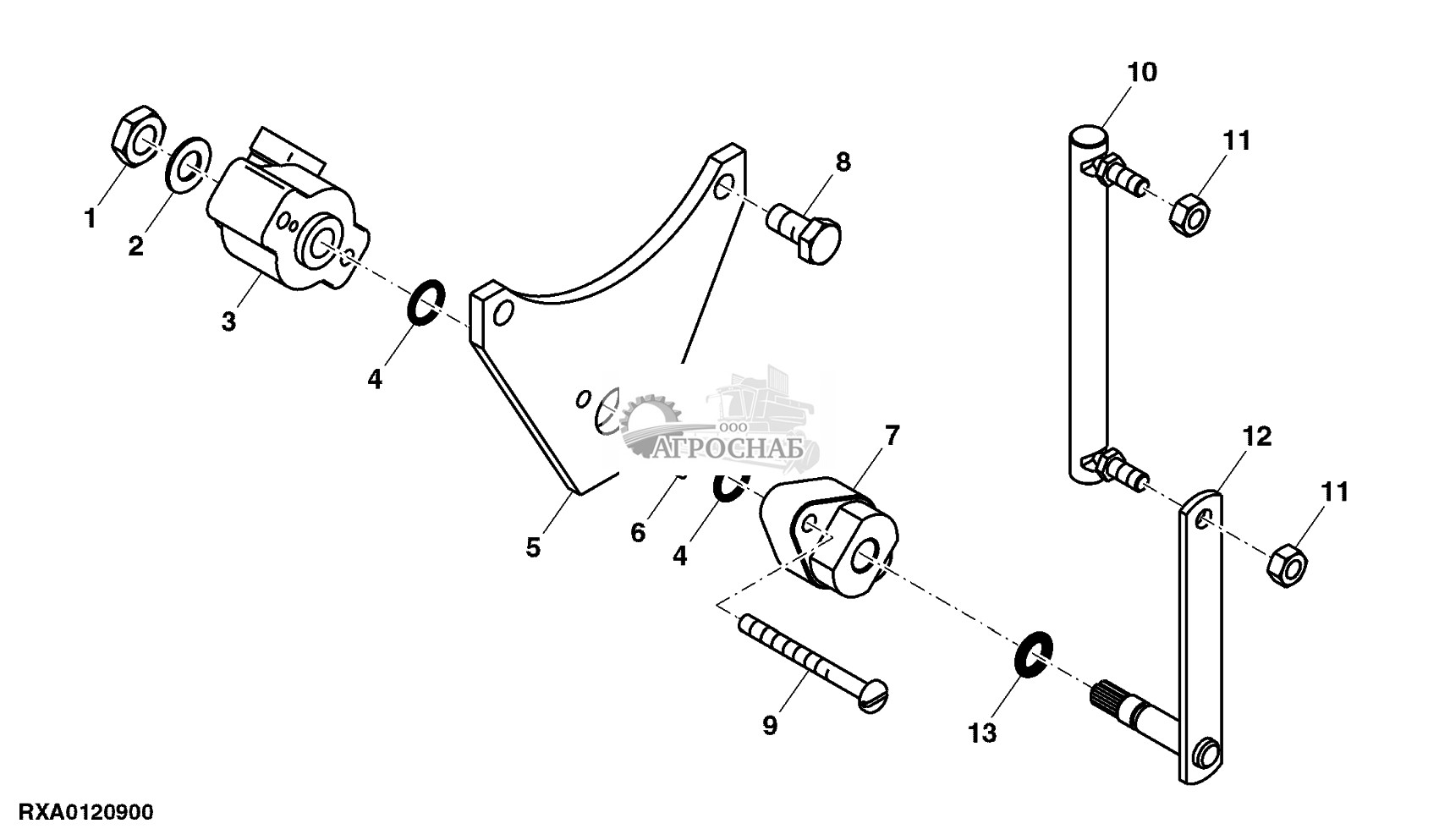 10
11
8
1
2
3
4
ООО
АГРОСНАБ
7
12
11
5
6
4
9
13
RXA0120900